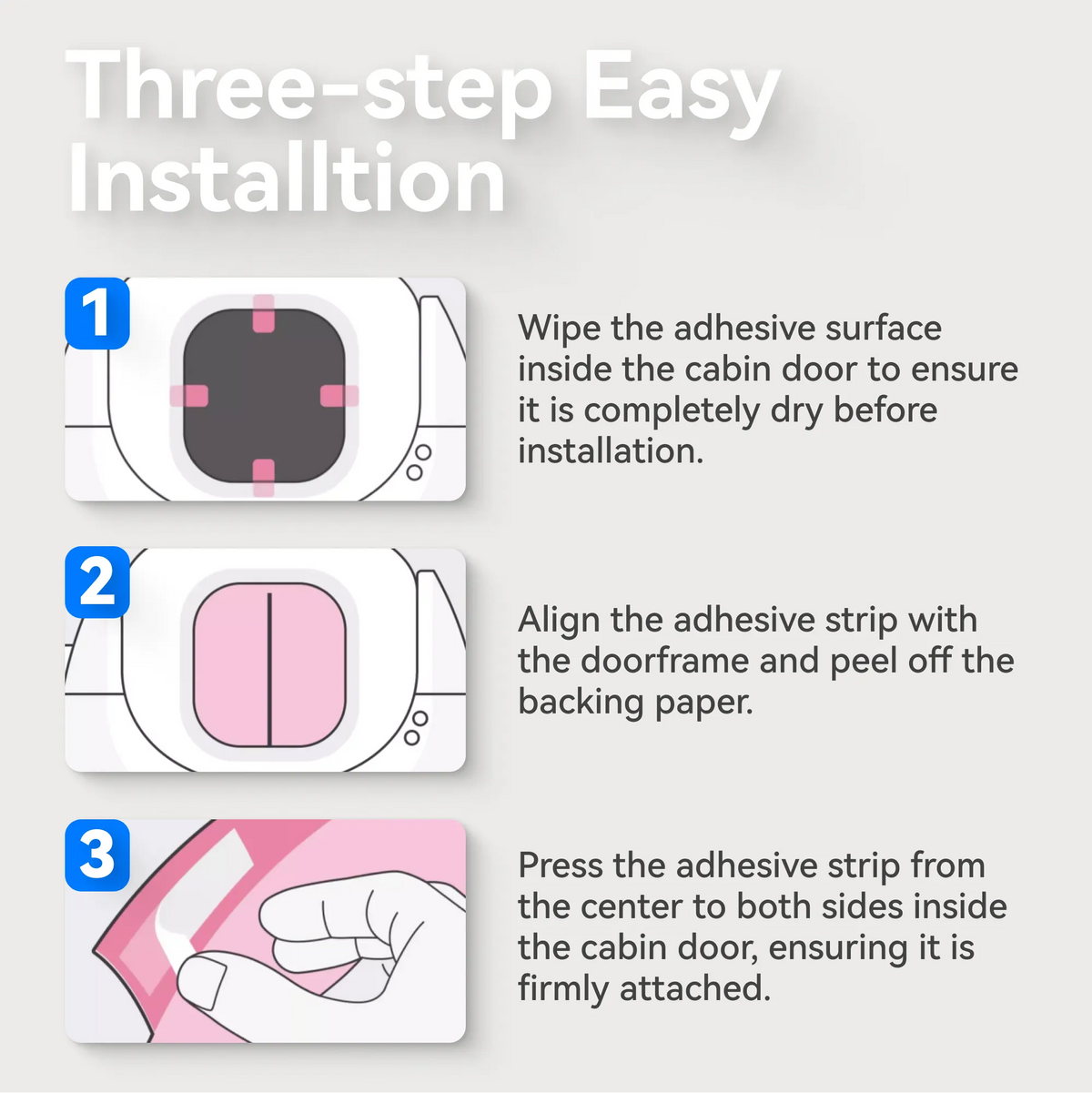 Three-step Easy Installtion

1

Wipe the adhesive surface inside the cabin door to ensure it is completely dry before installation.

2

Align the adhesive strip with the doorframe and peel off the backing paper.

3

Press the adhesive strip from the center to both sides inside the cabin door, ensuring it is firmly attached.